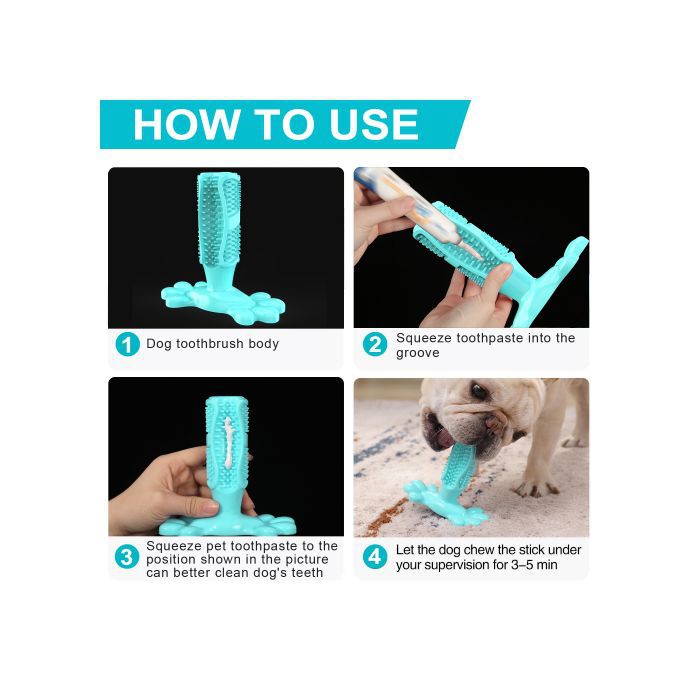 HOW TO USE

1 Dog toothbrush body

2 Squeeze toothpaste into the groove

3 Squeeze pet toothpaste to the position shown in the picture can better clean dog's teeth

4 Let the dog chew the stick under your supervision for 3–5 min