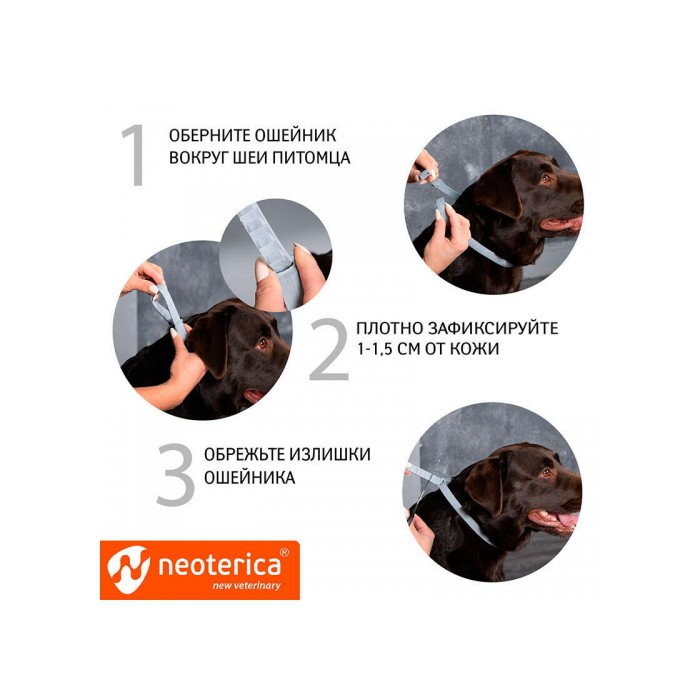 1 ОБЕРНИТЕ ОШЕЙНИК ВОКРУГ ШЕИ ПИТОМЦА

2 ПЛОТНО ЗАФИКСИРУЙТЕ 1-1,5 СМ ОТ КОЖИ

3 ОБРЕЖЬТЕ ИЗЛИШКИ ОШЕЙНИКА

neoterica®
new veterinary