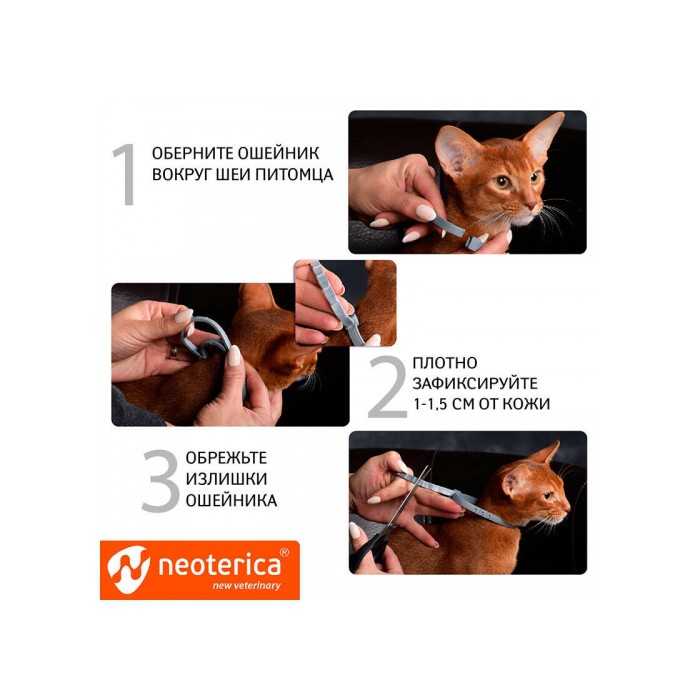 1 ОБЕРНИТЕ ОШЕЙНИК ВОКРУГ ШЕИ ПИТОМЦА

2 ПЛОТНО ЗАФИКСИРУЙТЕ 1-1,5 СМ ОТ КОЖИ

3 ОБРЕЖЬТЕ ИЗЛИШКИ ОШЕЙНИКА

neoterica®
new veterinary